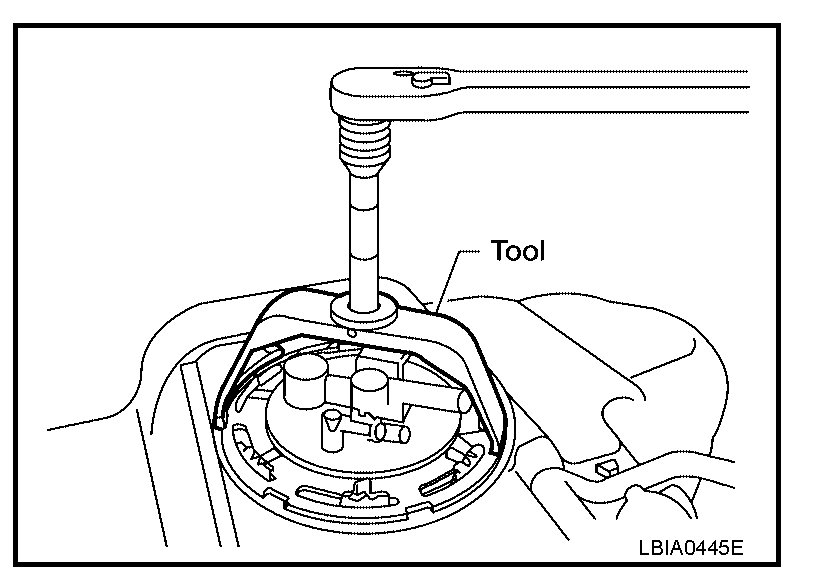 Tool

LBIA0445E