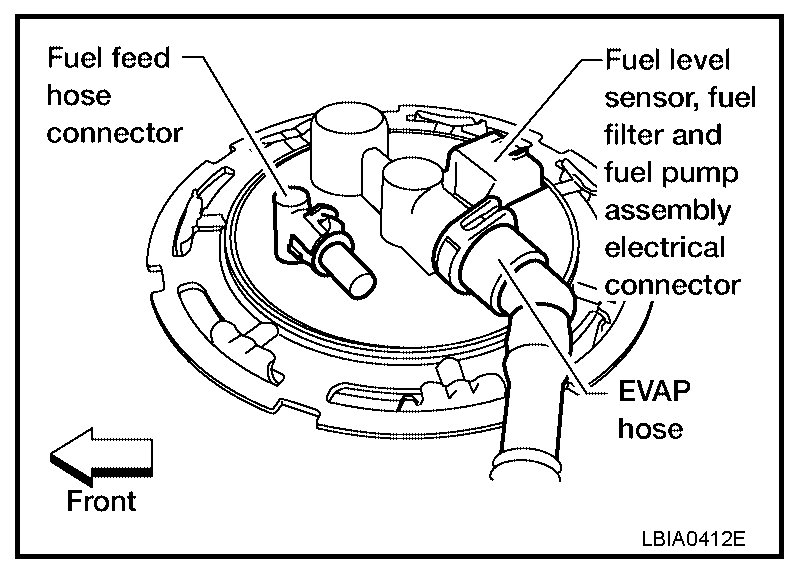 Fuel feed hose connector

Fuel level sensor, fuel filter and fuel pump assembly electrical connector

EVAP hose

Front

LBIA0412E