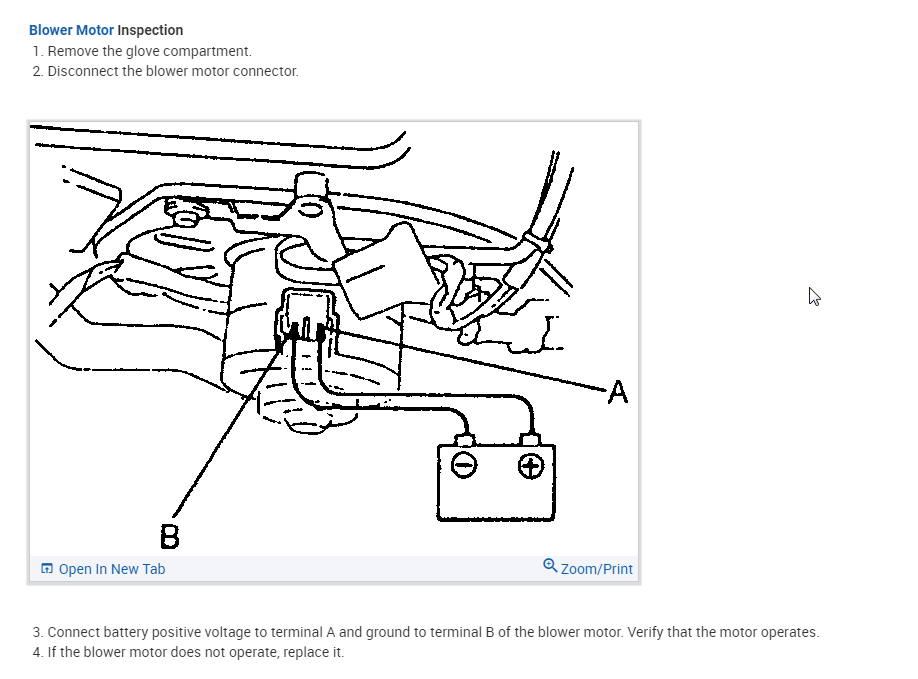 Blower Motor Inspection
1. Remove the glove compartment.
2. Disconnect the blower motor connector.

A

B

Open In New Tab

Zoom/Print

3. Connect battery positive voltage to terminal A and ground to terminal B of the blower motor. Verify that the motor operates.
4. If the blower motor does not operate, replace it.