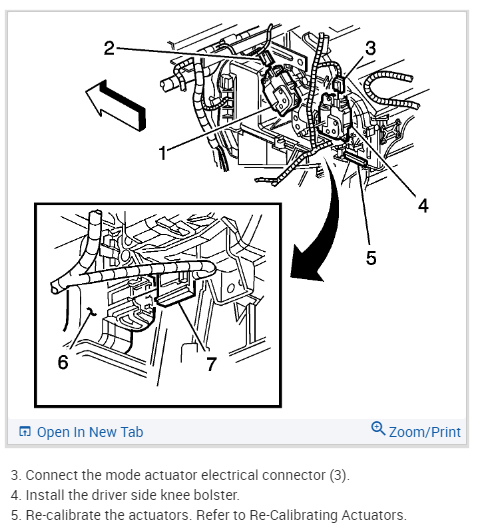 2
3
1
4
5
6
7

Open In New Tab
Zoom/Print

3. Connect the mode actuator electrical connector (3).
4. Install the driver side knee bolster.
5. Re-calibrate the actuators. Refer to Re-Calibrating Actuators.