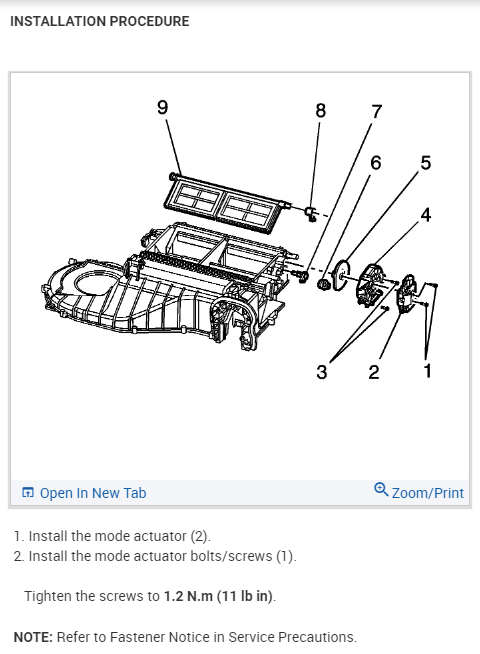 INSTALLATION PROCEDURE

9
8
7
6
5
4
3
2
1

Open In New Tab
Zoom/Print

1. Install the mode actuator (2).
2. Install the mode actuator bolts/screws (1).

Tighten the screws to 1.2 N.m (11 lb in).

NOTE: Refer to Fastener Notice in Service Precautions.