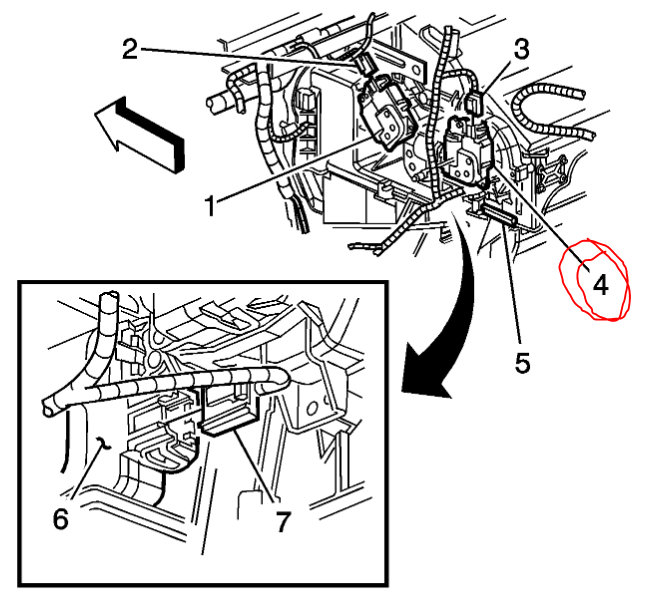 2
3
1
4
5
6
7