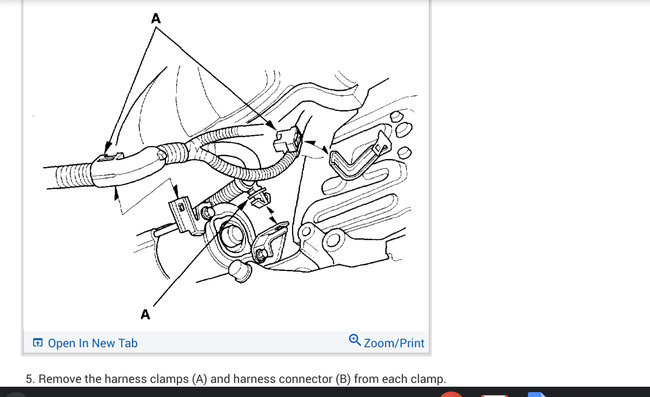 A

A

Open In New Tab

Zoom/Print

5. Remove the harness clamps (A) and harness connector (B) from each clamp.