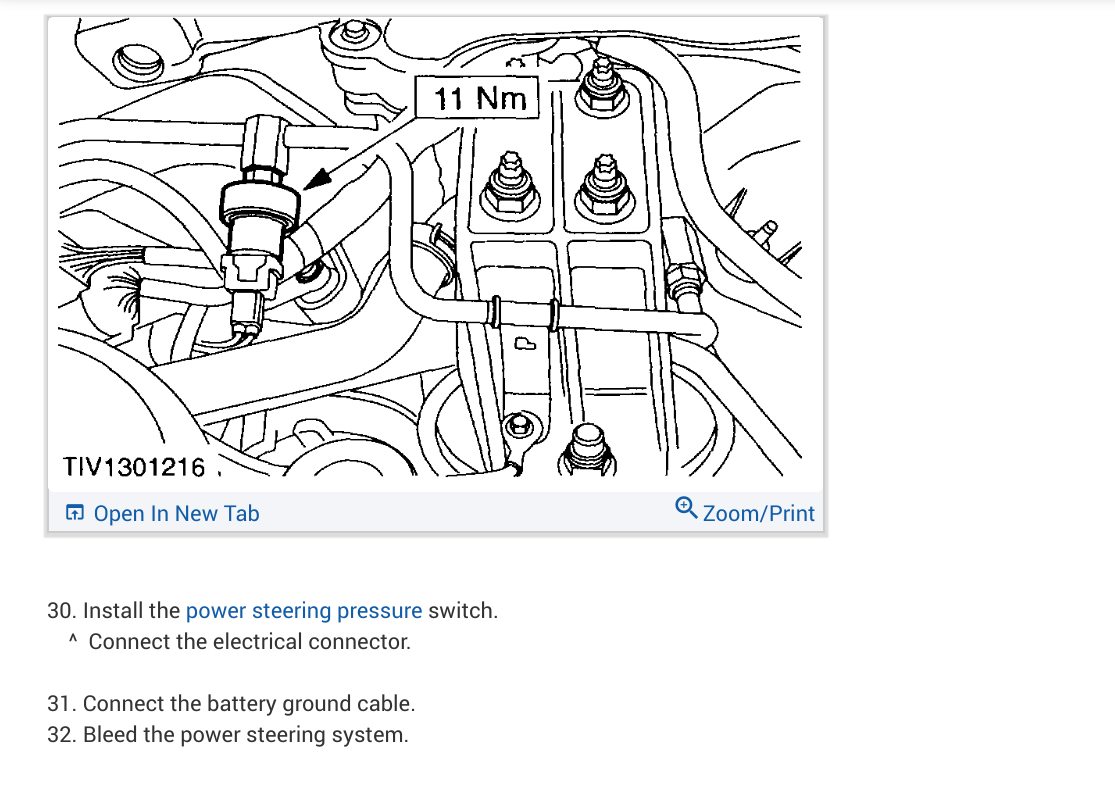 11 Nm

TIV1301216

Open In New Tab

Zoom/Print

30. Install the power steering pressure switch.
^ Connect the electrical connector.

31. Connect the battery ground cable.
32. Bleed the power steering system.