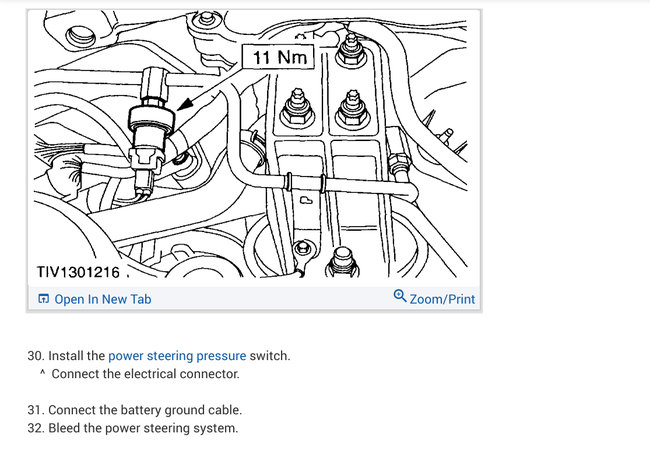 11 Nm

TIV1301216

Open In New Tab

Zoom/Print

30. Install the power steering pressure switch.
^ Connect the electrical connector.

31. Connect the battery ground cable.
32. Bleed the power steering system.