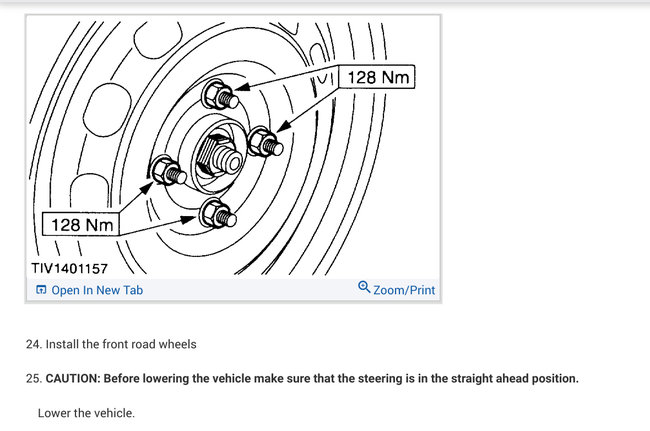 128 Nm

128 Nm

TIV1401157

Open In New Tab

Zoom/Print

24. Install the front road wheels

25. CAUTION: Before lowering the vehicle make sure that the steering is in the straight ahead position.

Lower the vehicle.