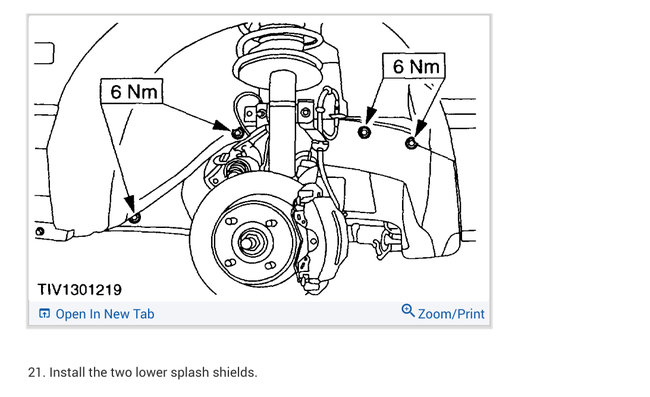 6 Nm

6 Nm

TIV1301219

Open In New Tab

Zoom/Print

21. Install the two lower splash shields.