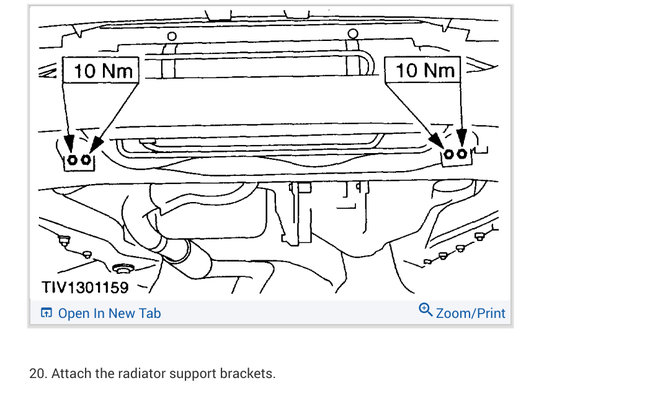 10 Nm

10 Nm

TIV1301159

Open In New Tab

Zoom/Print

20. Attach the radiator support brackets.