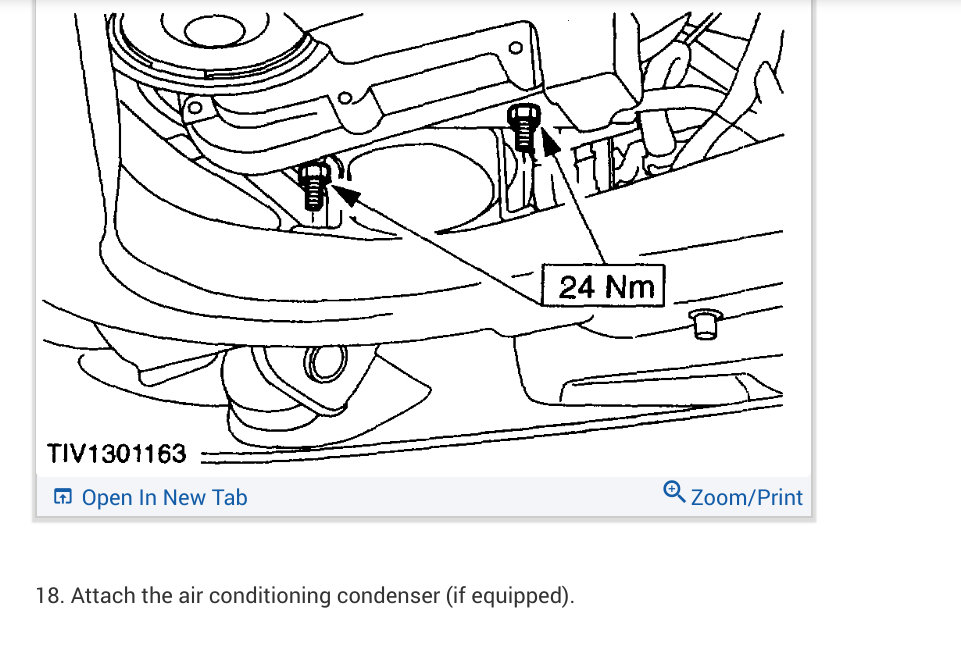 24 Nm

TIV1301163

Open In New Tab

Zoom/Print

18. Attach the air conditioning condenser (if equipped).