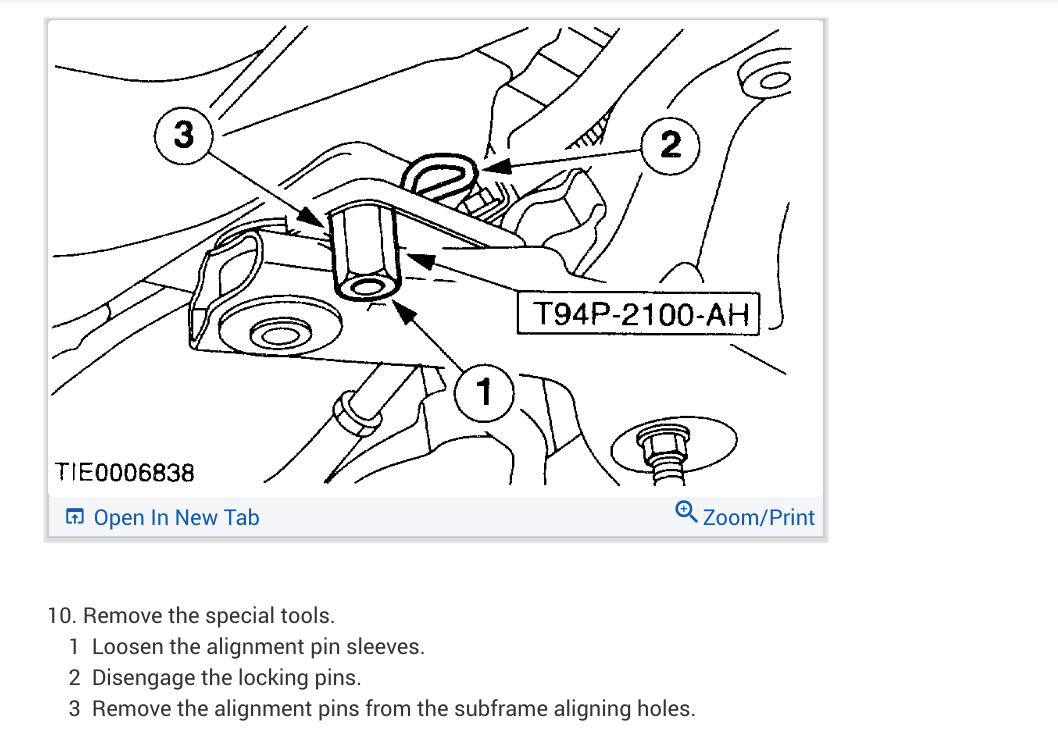 3

2

T94P-2100-AH

1

TIE0006838

Open In New Tab

Zoom/Print

10. Remove the special tools.
1 Loosen the alignment pin sleeves.
2 Disengage the locking pins.
3 Remove the alignment pins from the subframe aligning holes.