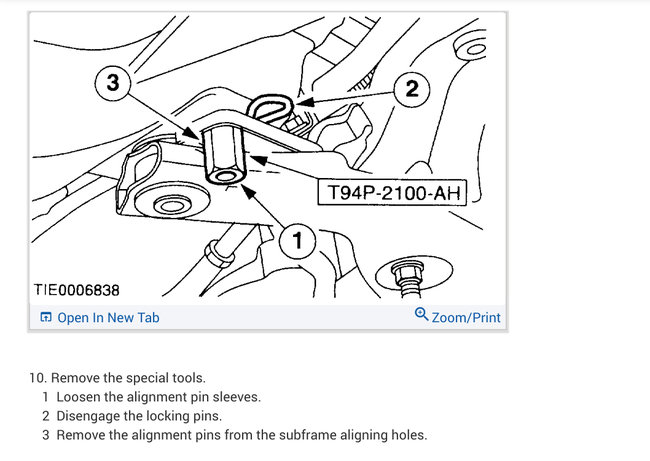 3

2

T94P-2100-AH

1

TIE0006838

Open In New Tab

Zoom/Print

10. Remove the special tools.

1 Loosen the alignment pin sleeves.

2 Disengage the locking pins.

3 Remove the alignment pins from the subframe aligning holes.