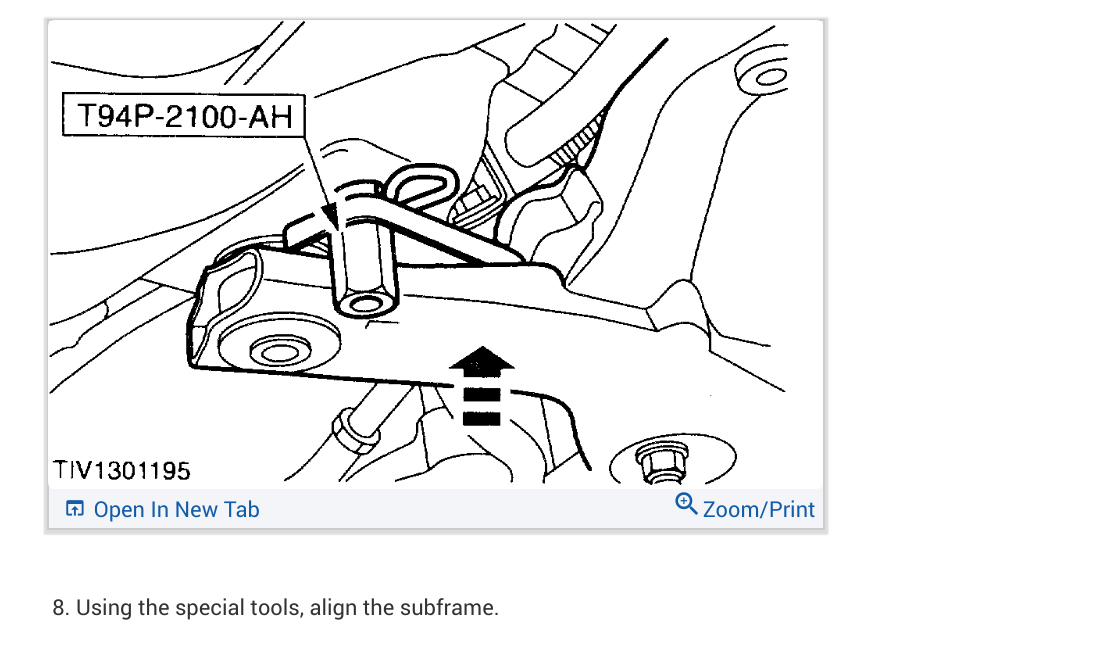 T94P-2100-AH

TIV1301195

Open In New Tab

Zoom/Print

8. Using the special tools, align the subframe.