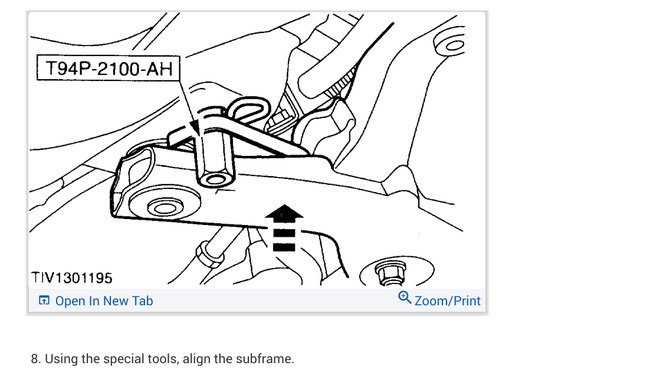 T94P-2100-AH

TIV1301195

Open In New Tab

Zoom/Print

8. Using the special tools, align the subframe.