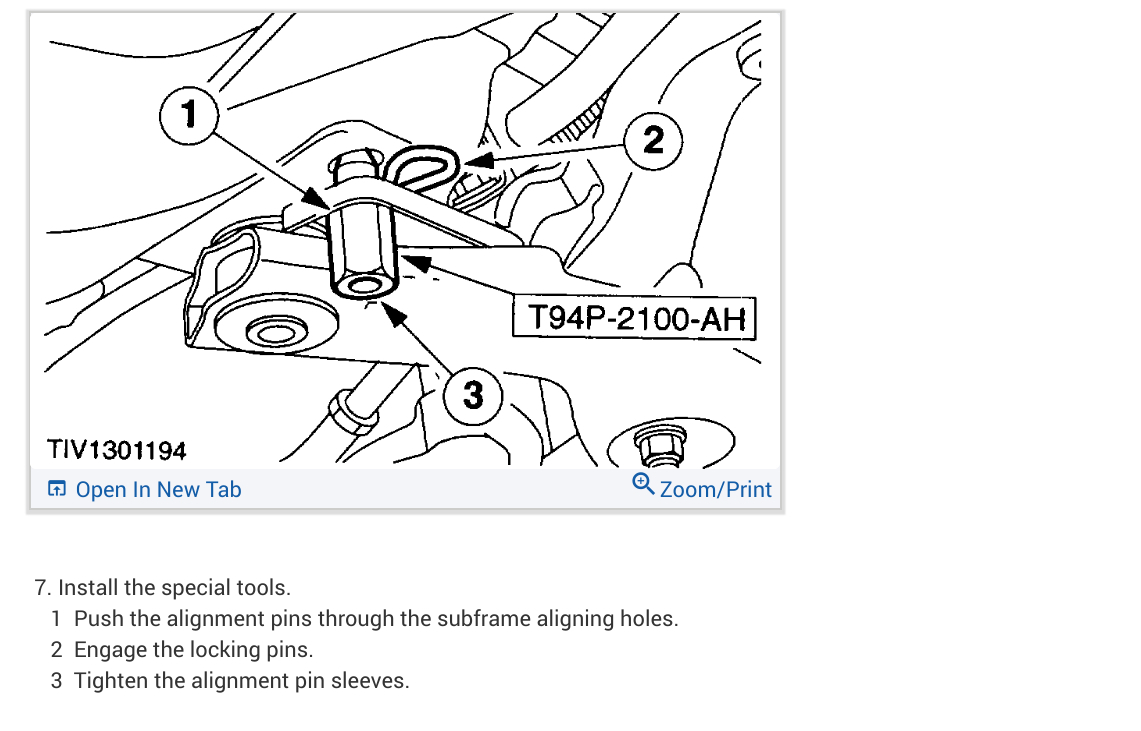 1

2

T94P-2100-AH

3

TIV1301194

Open In New Tab

Zoom/Print

7. Install the special tools.

1 Push the alignment pins through the subframe aligning holes.

2 Engage the locking pins.

3 Tighten the alignment pin sleeves.