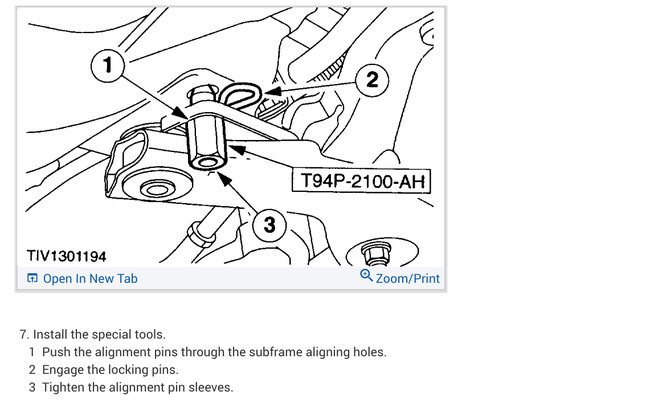 1

2

T94P-2100-AH

3

TIV1301194

Open In New Tab

Zoom/Print

7. Install the special tools.

1 Push the alignment pins through the subframe aligning holes.

2 Engage the locking pins.

3 Tighten the alignment pin sleeves.