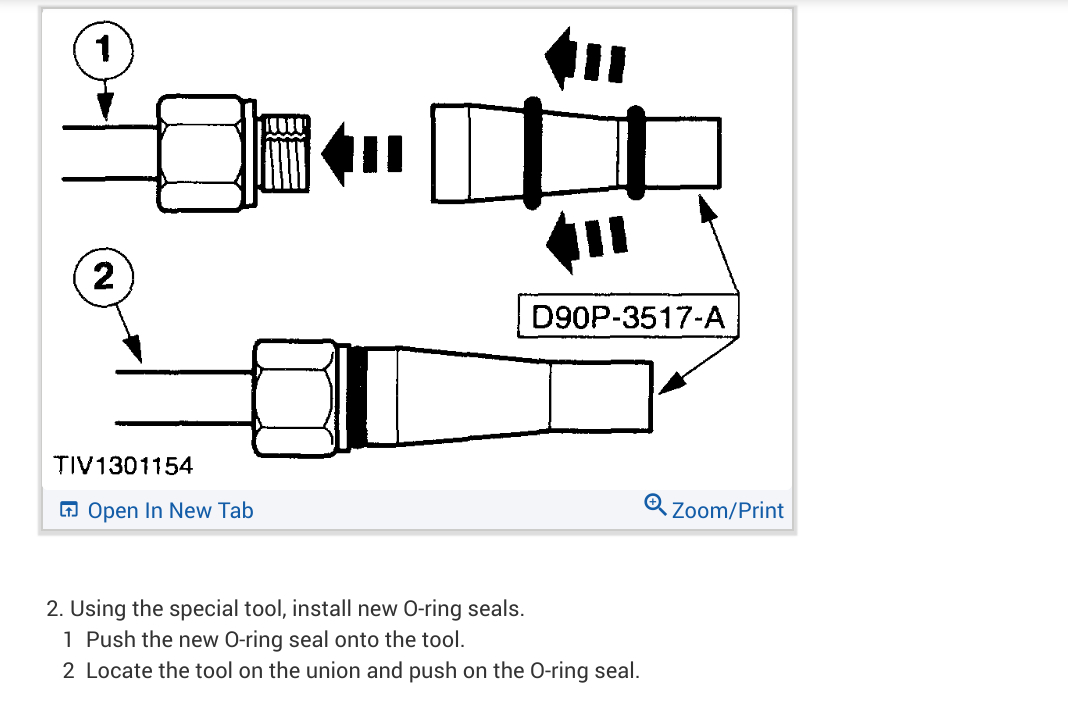 1

2

D90P-3517-A

TIV1301154

Open In New Tab

Zoom/Print

2. Using the special tool, install new O-ring seals.
1 Push the new O-ring seal onto the tool.
2 Locate the tool on the union and push on the O-ring seal.