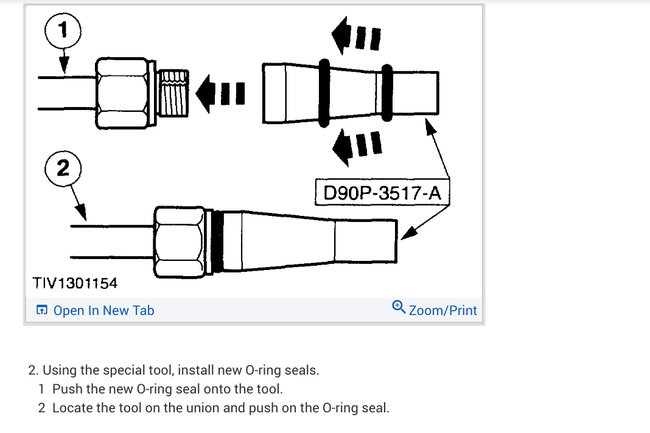 1

2

D90P-3517-A

TIV1301154

Open In New Tab

Zoom/Print

2. Using the special tool, install new O-ring seals.

1 Push the new O-ring seal onto the tool.

2 Locate the tool on the union and push on the O-ring seal.