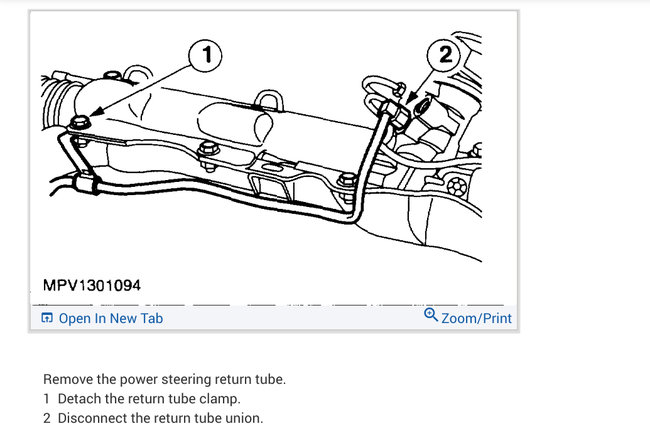 1

2

MPV1301094

Open In New Tab

Zoom/Print

Remove the power steering return tube.

1 Detach the return tube clamp.

2 Disconnect the return tube union.