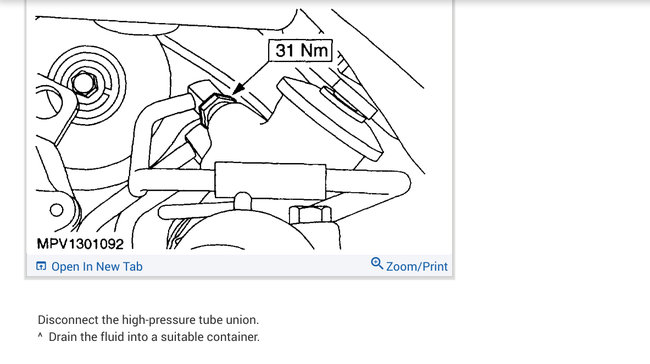 31 Nm

MPV1301092

Open In New Tab

Zoom/Print

Disconnect the high-pressure tube union.
^ Drain the fluid into a suitable container.