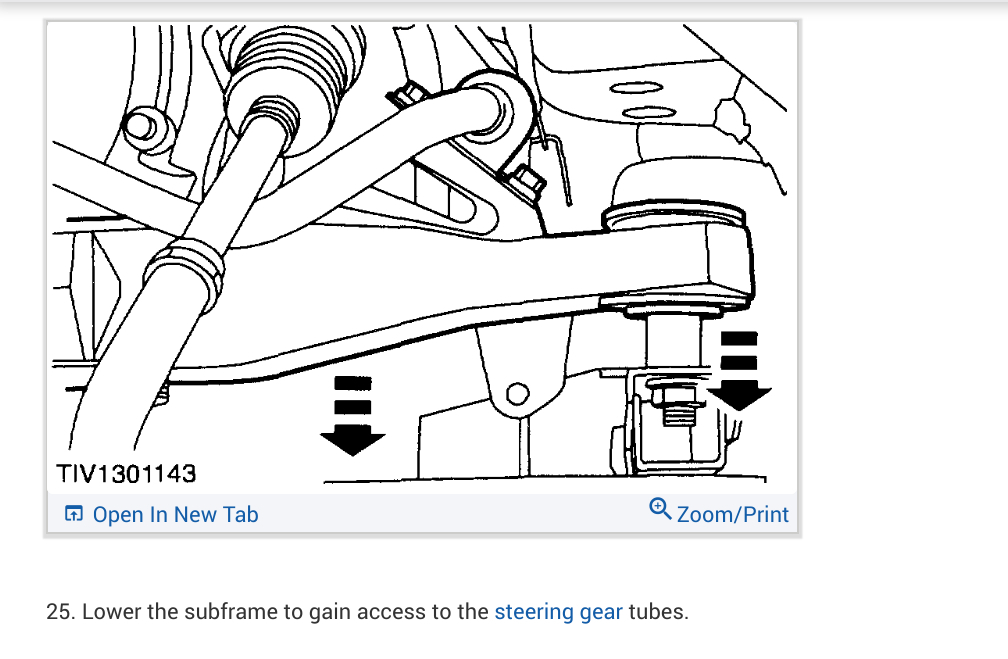 TIV1301143

Open In New Tab

Zoom/Print

25. Lower the subframe to gain access to the steering gear tubes.