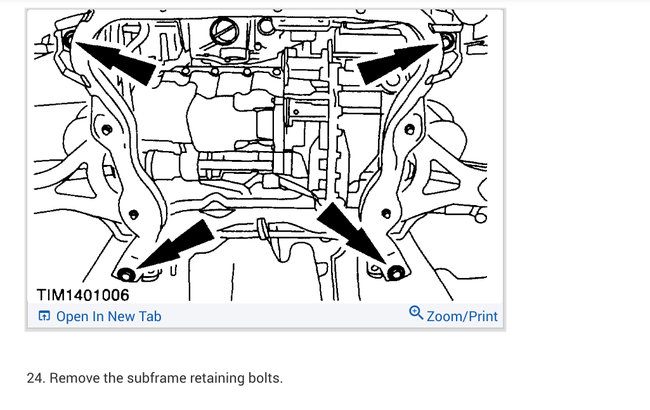 TIM1401006

Open In New Tab

Zoom/Print

24. Remove the subframe retaining bolts.