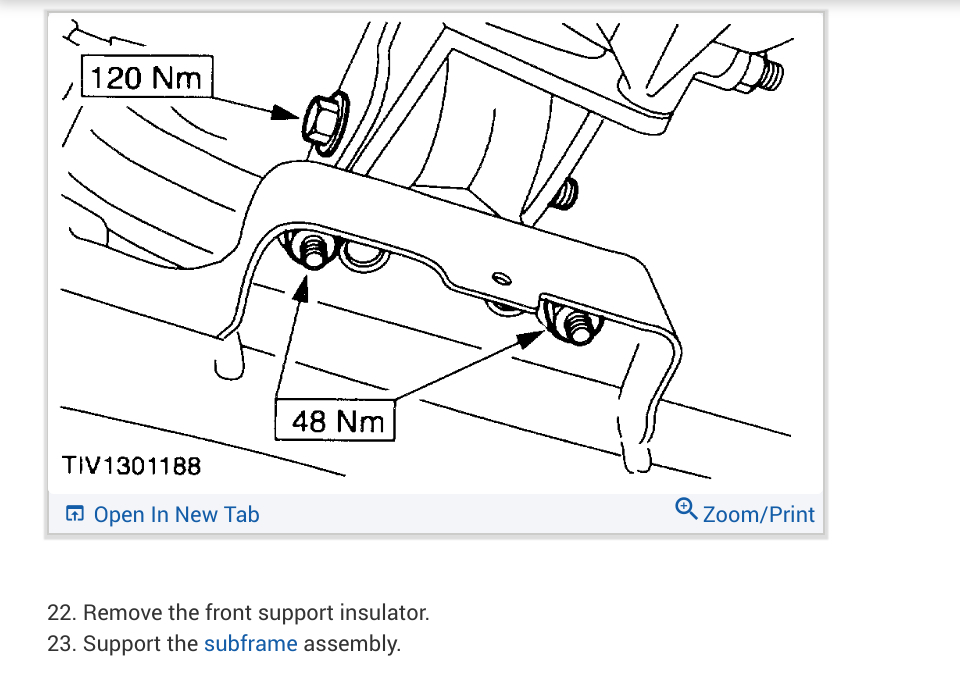 120 Nm

48 Nm

TIV1301188

Open In New Tab

Zoom/Print

22. Remove the front support insulator.
23. Support the subframe assembly.