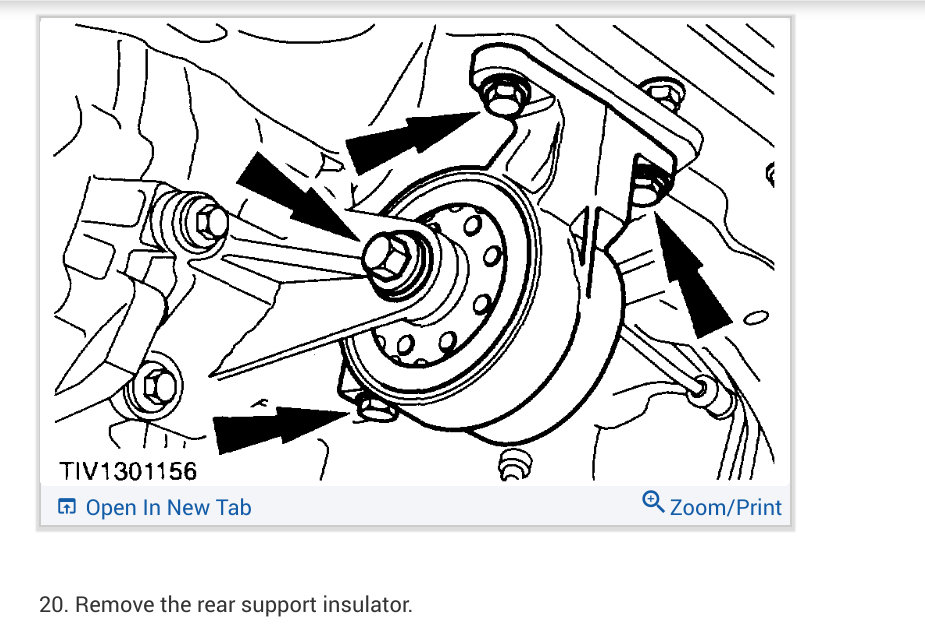 TIV1301156

Open In New Tab

Zoom/Print

20. Remove the rear support insulator.