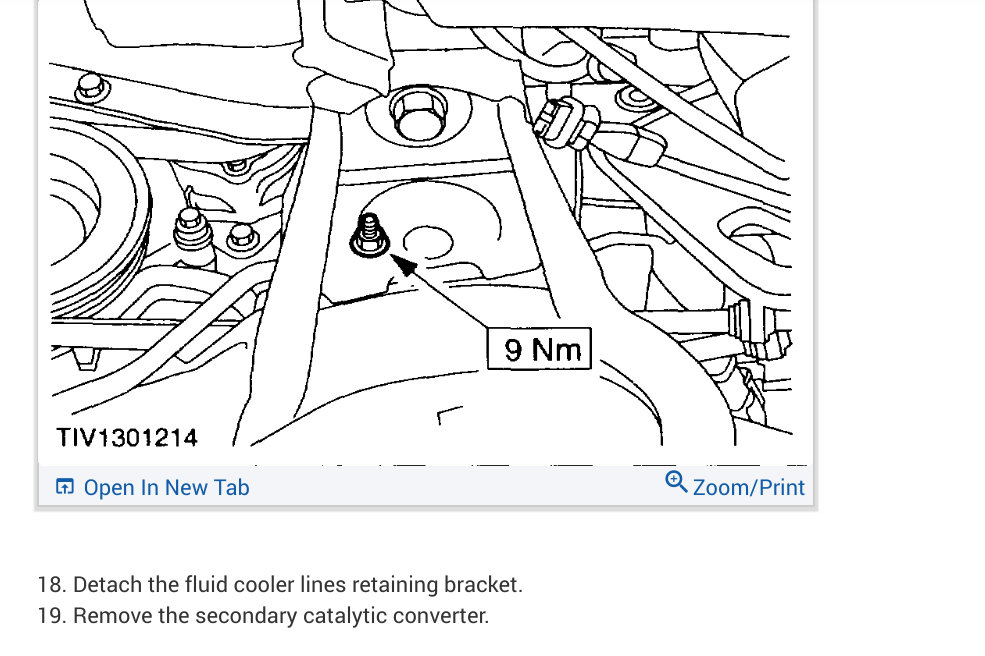 9 Nm

TIV1301214

Open In New Tab

Zoom/Print

18. Detach the fluid cooler lines retaining bracket.
19. Remove the secondary catalytic converter.