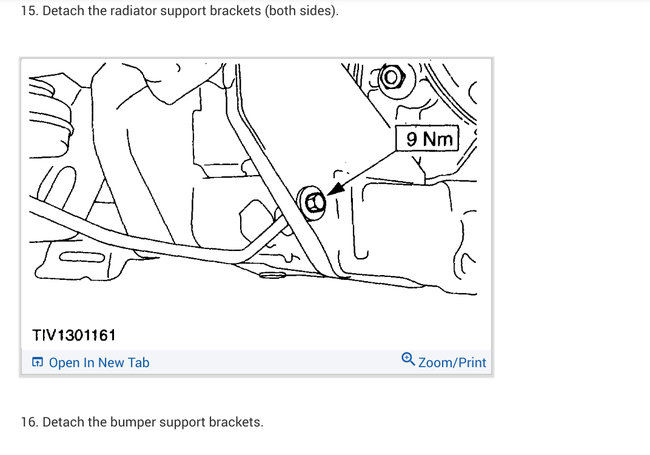 15. Detach the radiator support brackets (both sides).

9 Nm

TIV1301161

Open In New Tab

Zoom/Print

16. Detach the bumper support brackets.