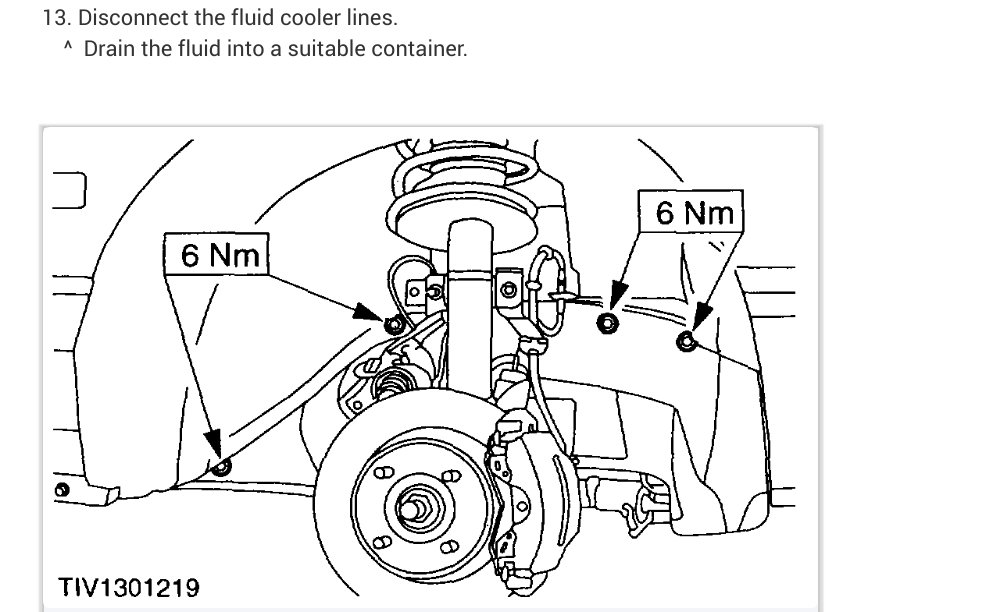 13. Disconnect the fluid cooler lines.
^ Drain the fluid into a suitable container.

6 Nm
6 Nm
TIV1301219