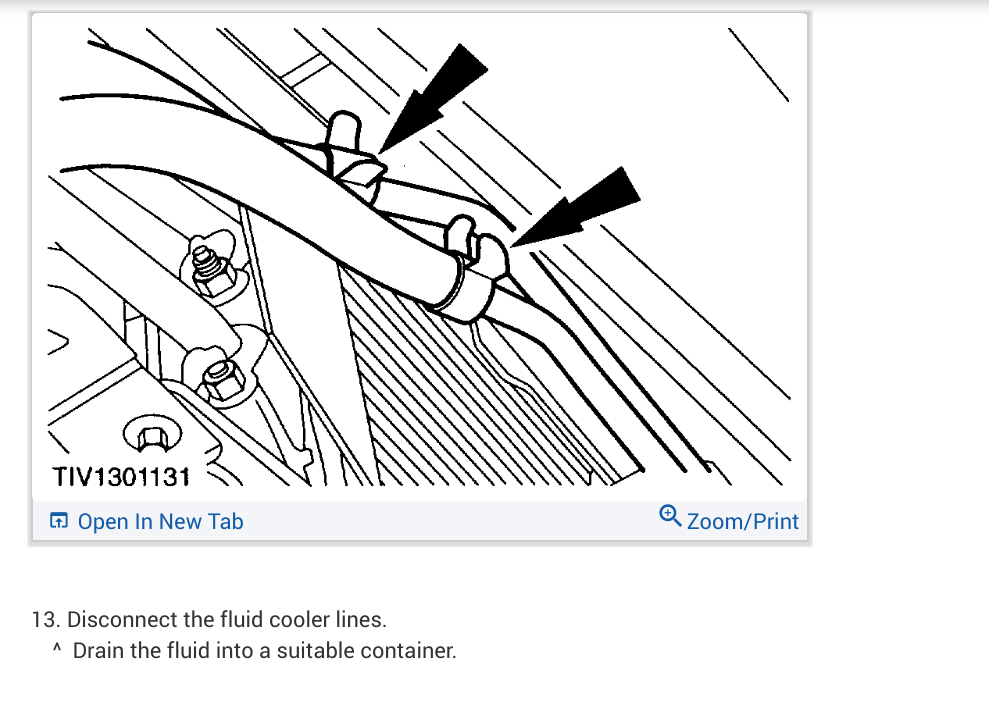 TIV1301131

Open In New Tab

Zoom/Print

13. Disconnect the fluid cooler lines.

^ Drain the fluid into a suitable container.