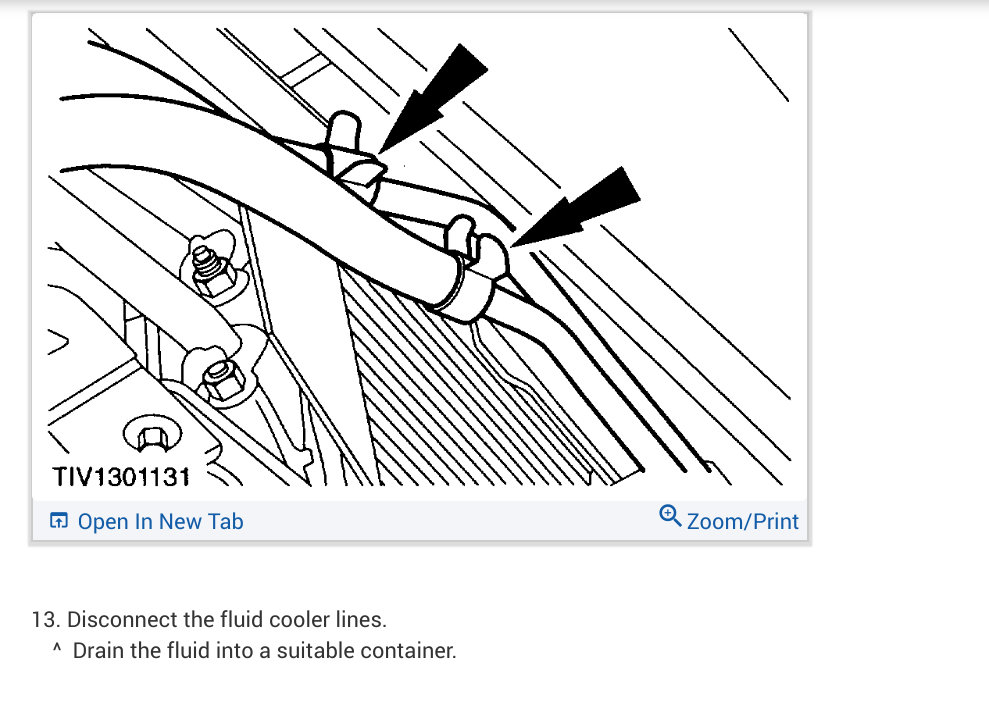 TIV1301131

Open In New Tab

Zoom/Print

13. Disconnect the fluid cooler lines.

^ Drain the fluid into a suitable container.