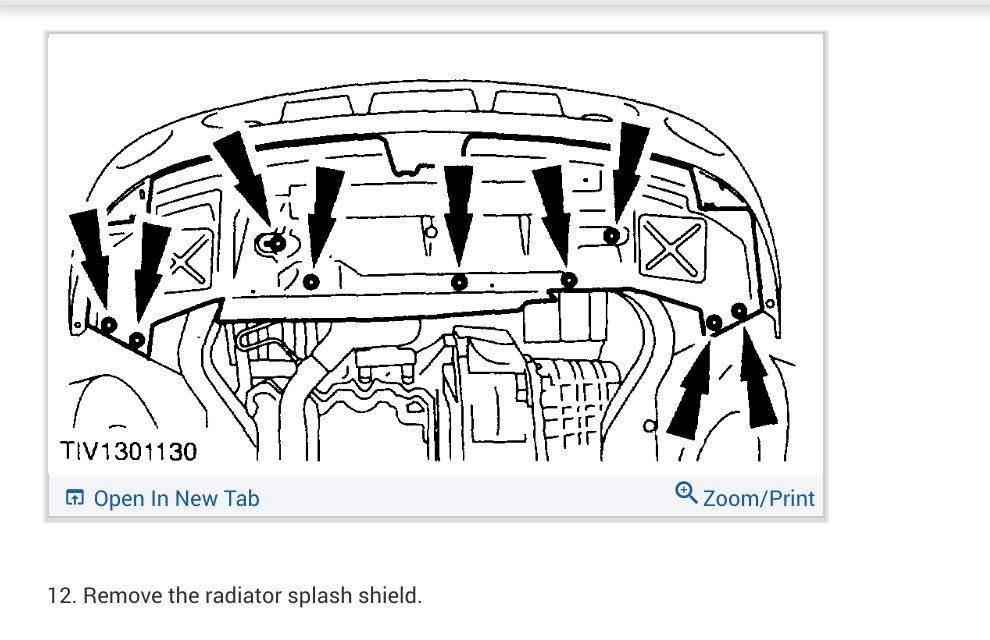 TIV1301130

Open In New Tab

Zoom/Print

12. Remove the radiator splash shield.