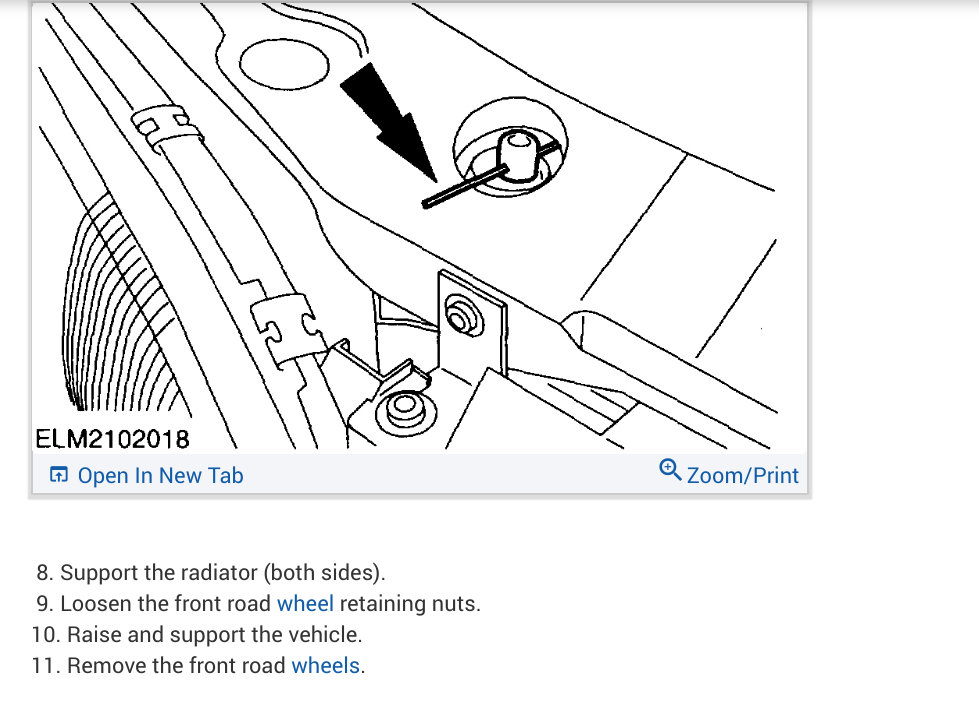 ELM2102018

Open In New Tab

Zoom/Print

8. Support the radiator (both sides).
9. Loosen the front road wheel retaining nuts.
10. Raise and support the vehicle.
11. Remove the front road wheels.