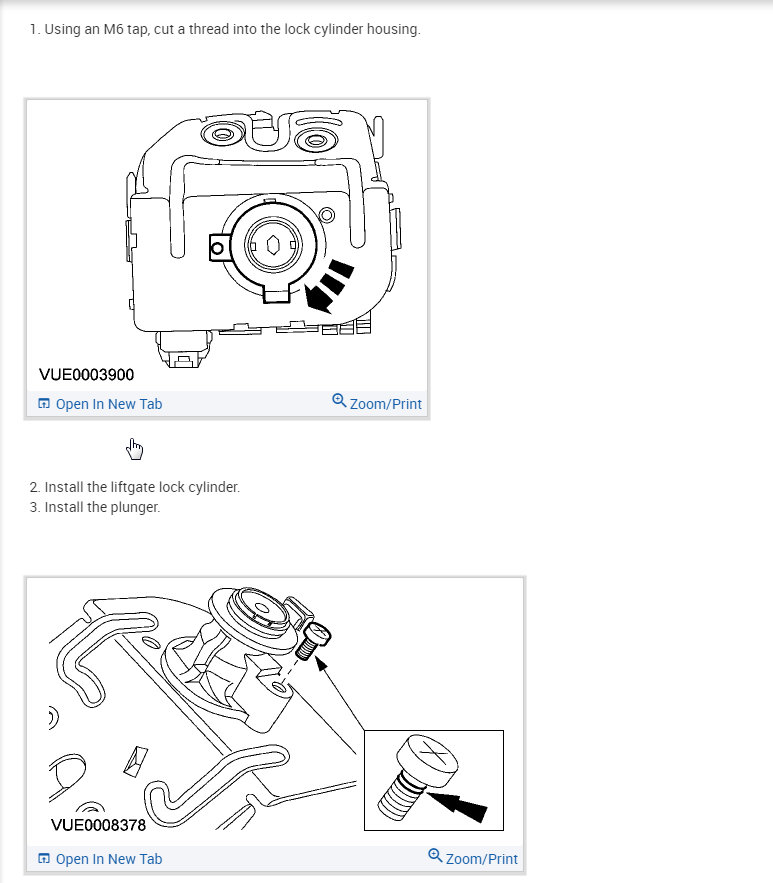 1. Using an M6 tap, cut a thread into the lock cylinder housing.

VUE0003900

Open In New Tab

Zoom/Print

2. Install the liftgate lock cylinder.
3. Install the plunger.

VUE0008378

Open In New Tab

Zoom/Print