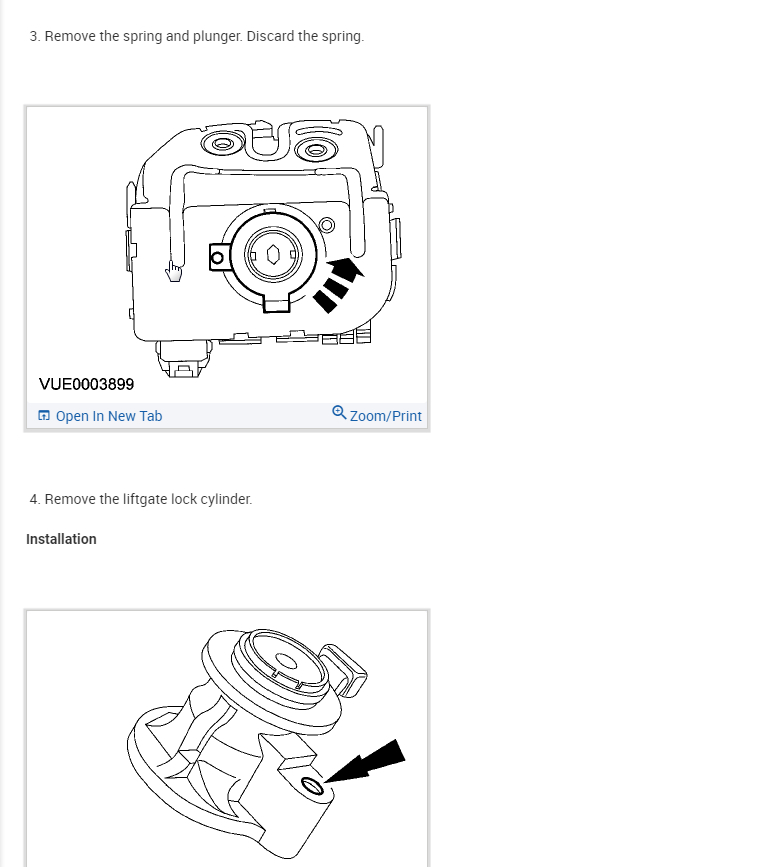 3. Remove the spring and plunger. Discard the spring.

VUE0003899

Open In New Tab

Zoom/Print

4. Remove the liftgate lock cylinder.

Installation