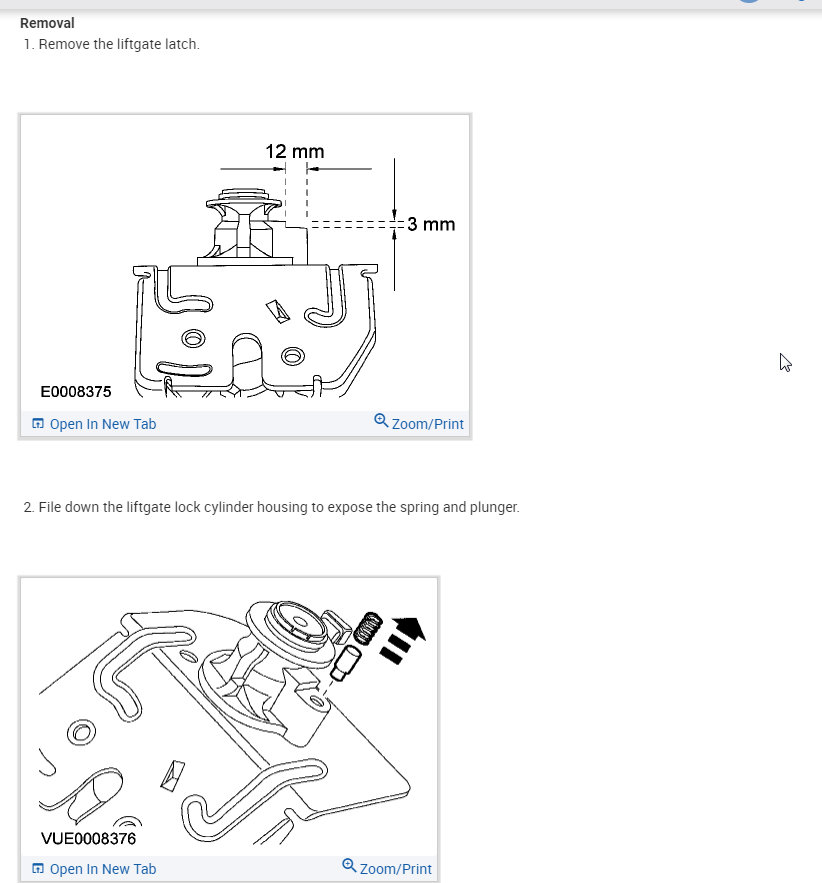 Removal
1. Remove the liftgate latch.

12 mm
3 mm
E0008375
Open In New Tab
Zoom/Print

2. File down the liftgate lock cylinder housing to expose the spring and plunger.

VUE0008376
Open In New Tab
Zoom/Print