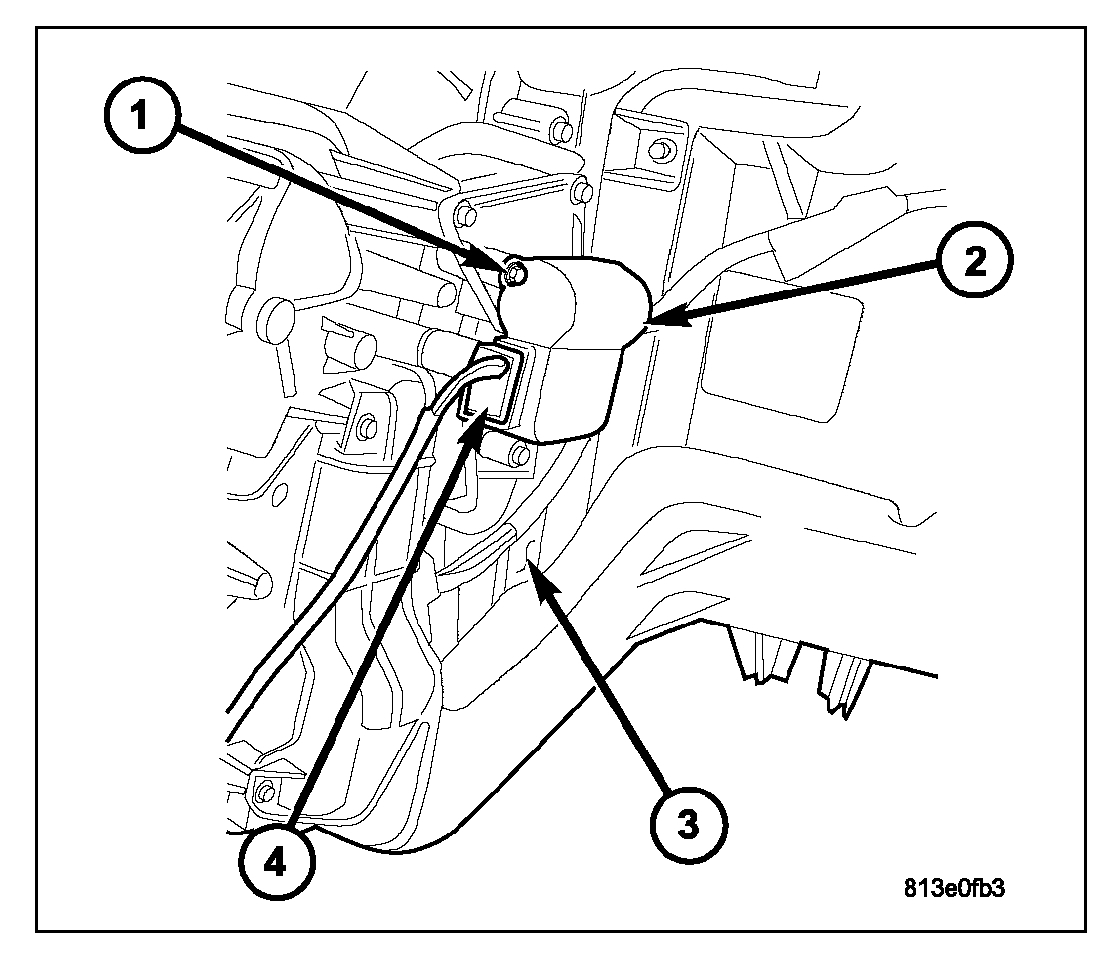 1
2
3
4
813e0fb3