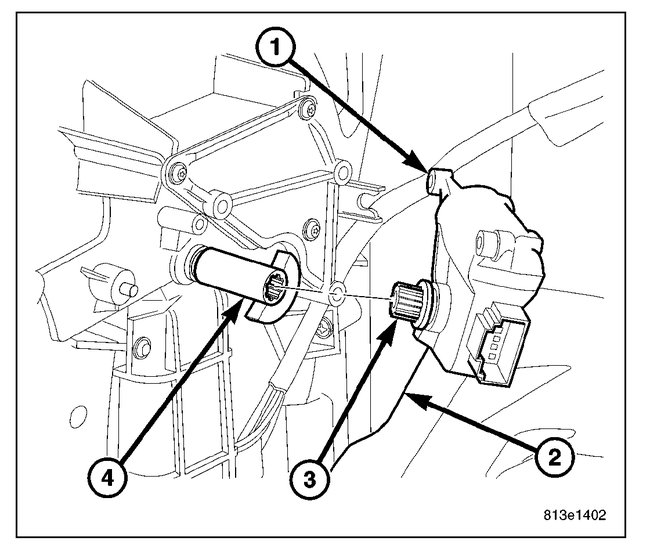 1
4
3
2
813e1402