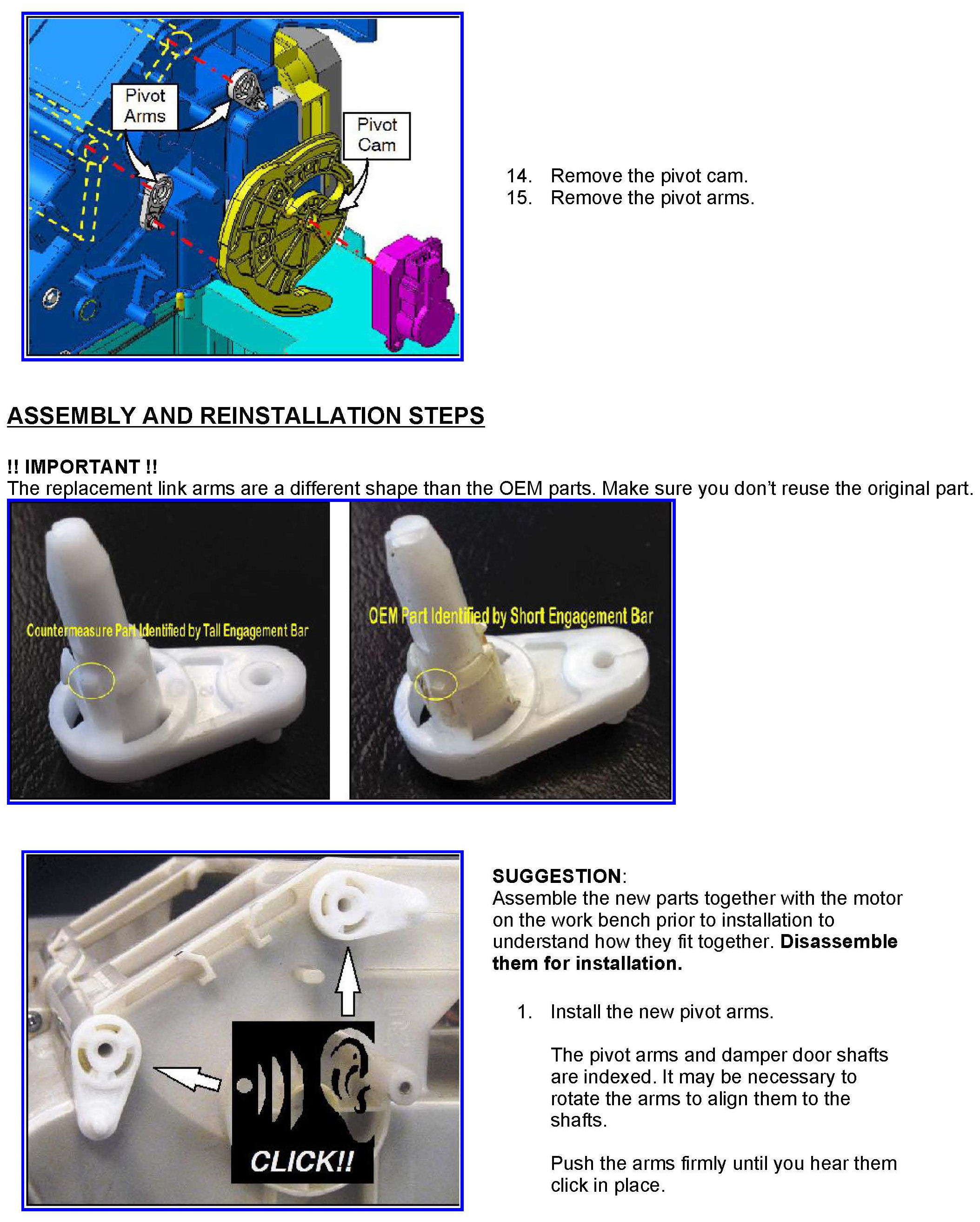 Pivot Arms

Pivot Cam

14. Remove the pivot cam.
15. Remove the pivot arms.

ASSEMBLY AND REINSTALLATION STEPS

!! IMPORTANT !!
The replacement link arms are a different shape than the OEM parts. Make sure you don't reuse the original part.

Countermeasure Part Identified by Tall Engagement Bar

OEM Part Identified by Short Engagement Bar

CLICK!!

SUGGESTION:
Assemble the new parts together with the motor on the work bench prior to installation to understand how they fit together. Disassemble them for installation.

1. Install the new pivot arms.

The pivot arms and damper door shafts are indexed. It may be necessary to rotate the arms to align them to the shafts.

Push the arms firmly until you hear them click in place.