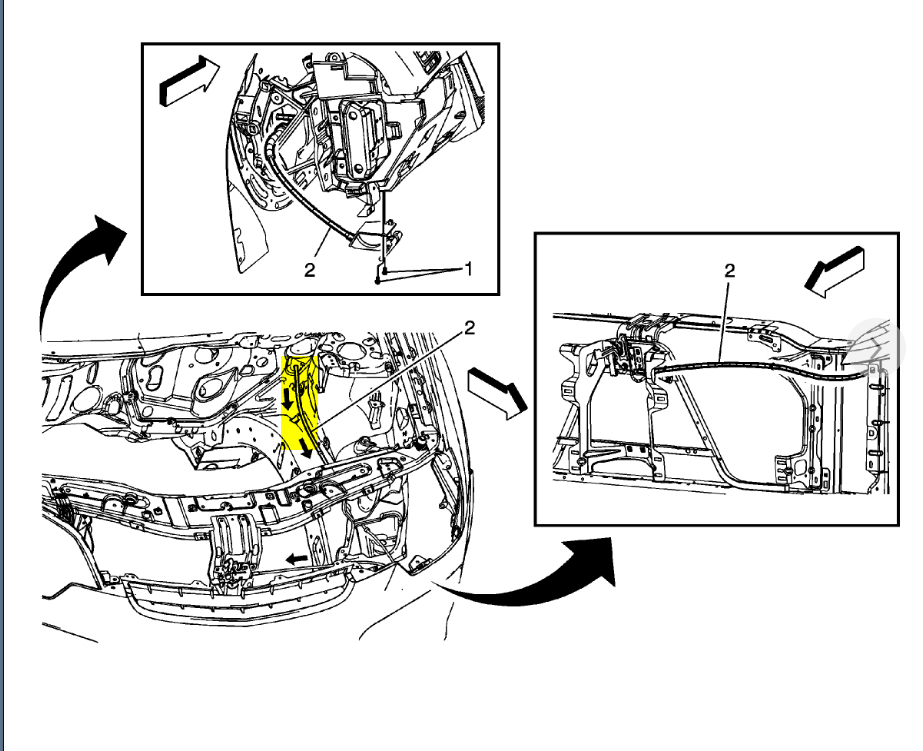 2
1
2
2