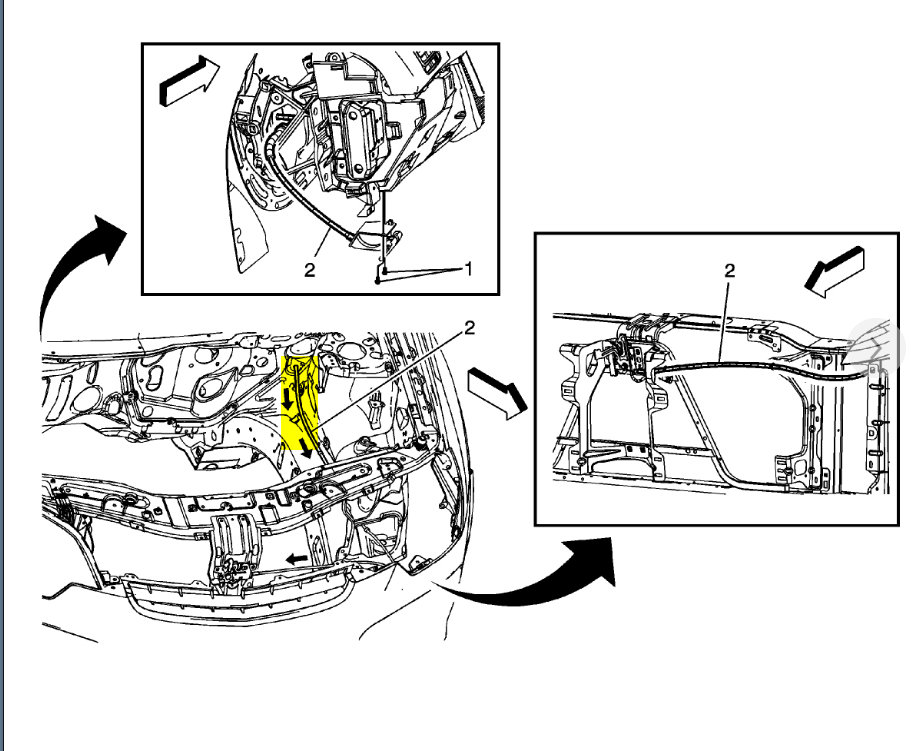 2
1
2
2