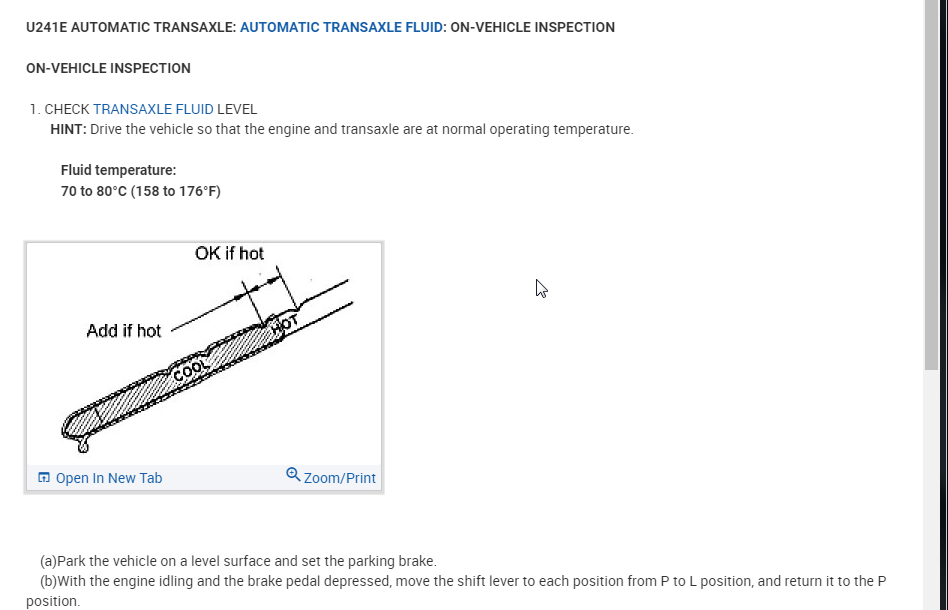 U241E AUTOMATIC TRANSAXLE: AUTOMATIC TRANSAXLE FLUID: ON-VEHICLE INSPECTION

ON-VEHICLE INSPECTION

1. CHECK TRANSAXLE FLUID LEVEL
HINT: Drive the vehicle so that the engine and transaxle are at normal operating temperature.

Fluid temperature:
70 to 80°C (158 to 176°F)

OK if hot
Add if hot
HOT
COOL

Open In New Tab
Zoom/Print

(a)Park the vehicle on a level surface and set the parking brake.
(b)With the engine idling and the brake pedal depressed, move the shift lever to each position from P to L position, and return it to the P position.