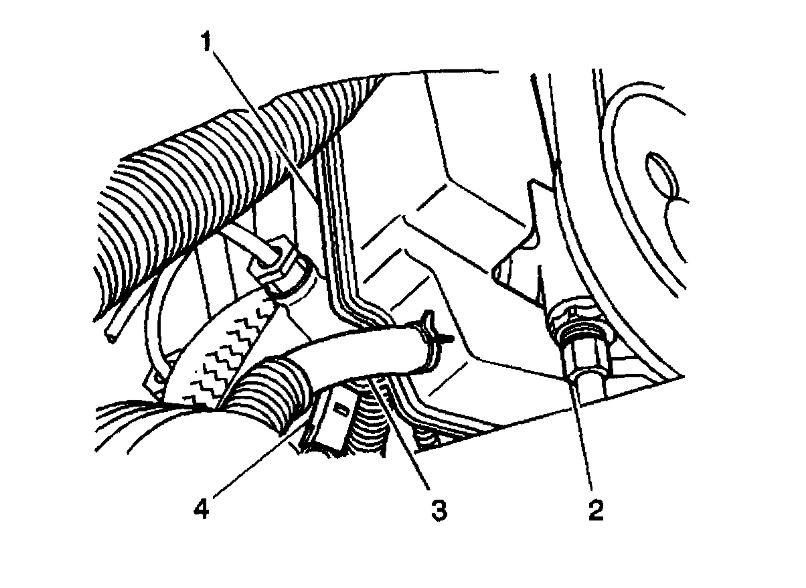 1

4

3

2