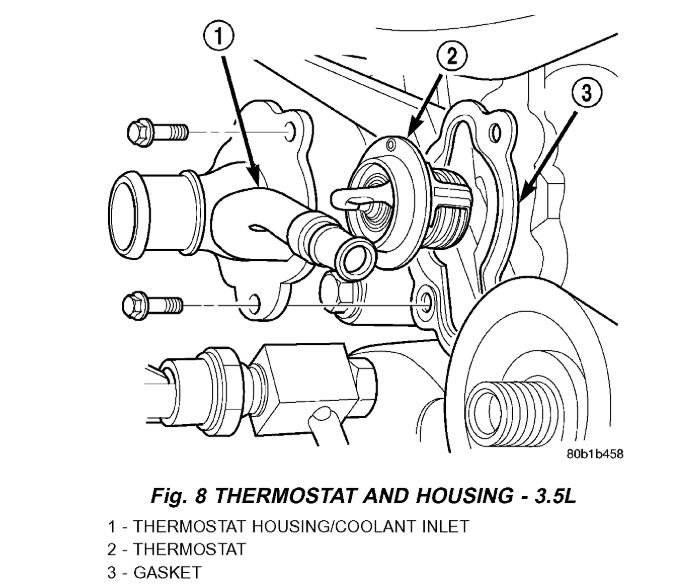 1
2
3
80b1b458

Fig. 8 THERMOSTAT AND HOUSING - 3.5L

1 - THERMOSTAT HOUSING/COOLANT INLET
2 - THERMOSTAT
3 - GASKET