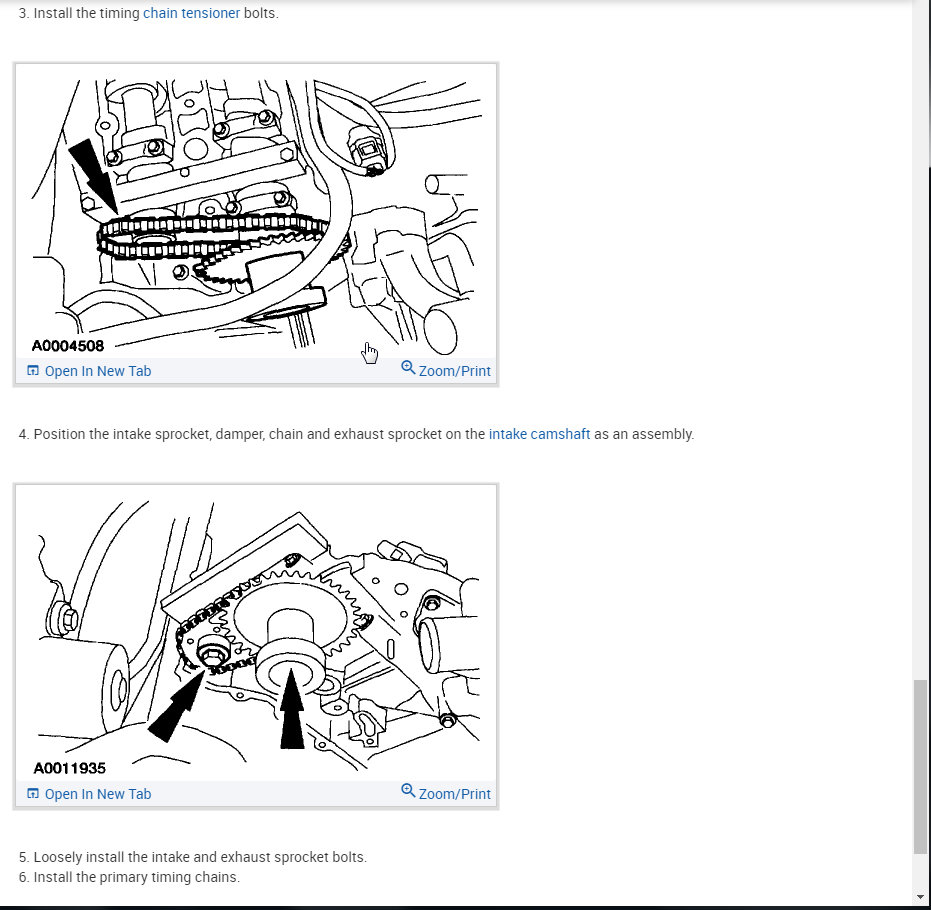 3. Install the timing chain tensioner bolts.

A0004508

Open In New Tab

Zoom/Print

4. Position the intake sprocket, damper, chain and exhaust sprocket on the intake camshaft as an assembly.

A0011935

Open In New Tab

Zoom/Print

5. Loosely install the intake and exhaust sprocket bolts.
6. Install the primary timing chains.