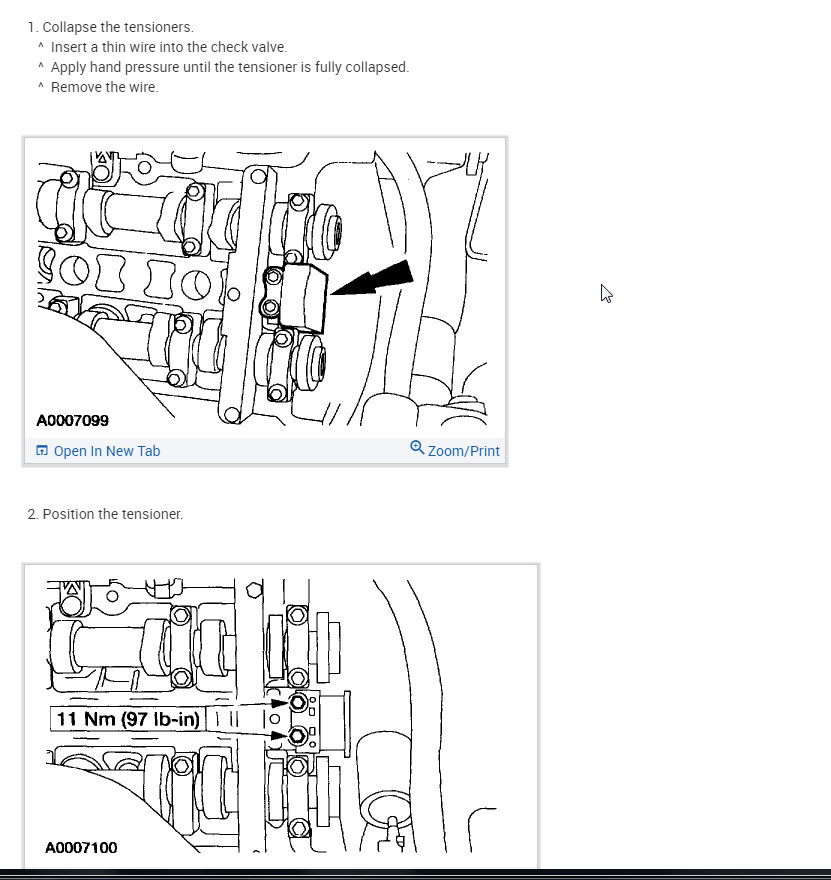 1. Collapse the tensioners.
^ Insert a thin wire into the check valve.
^ Apply hand pressure until the tensioner is fully collapsed.
^ Remove the wire.

A0007099

Open In New Tab Zoom/Print

2. Position the tensioner.

11 Nm (97 lb-in)

A0007100