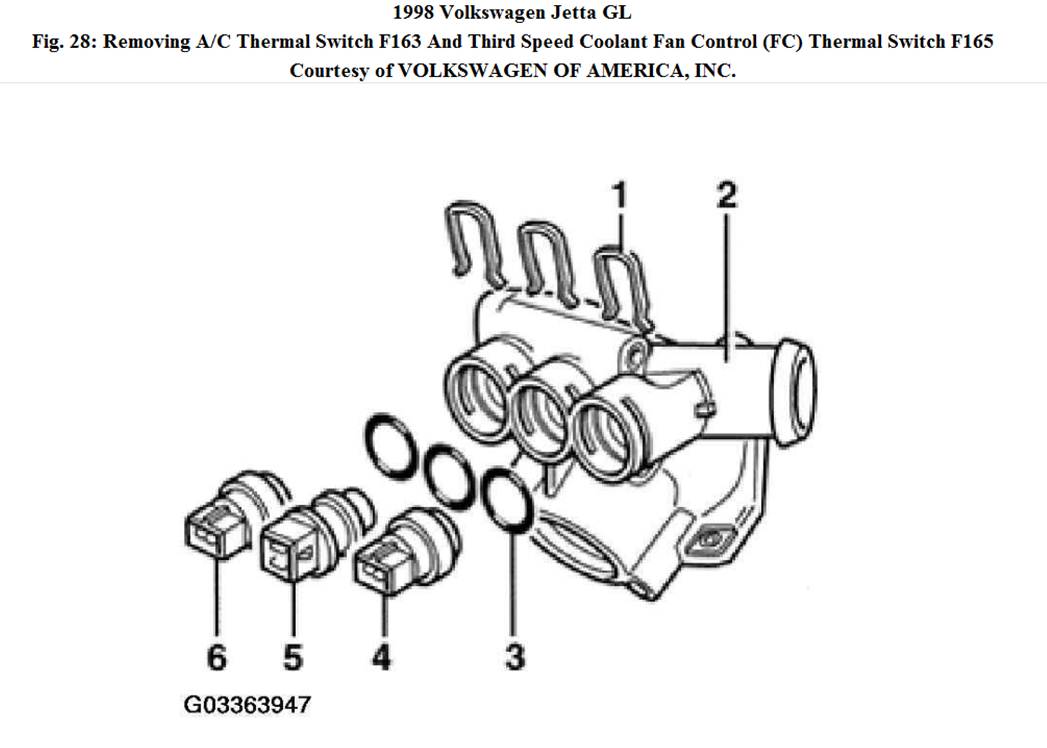 1998 Volkswagen Jetta GL
Fig. 28: Removing A/C Thermal Switch F163 And Third Speed Coolant Fan Control (FC) Thermal Switch F165
Courtesy of VOLKSWAGEN OF AMERICA, INC.

1
2
6
5
4
3
G03363947