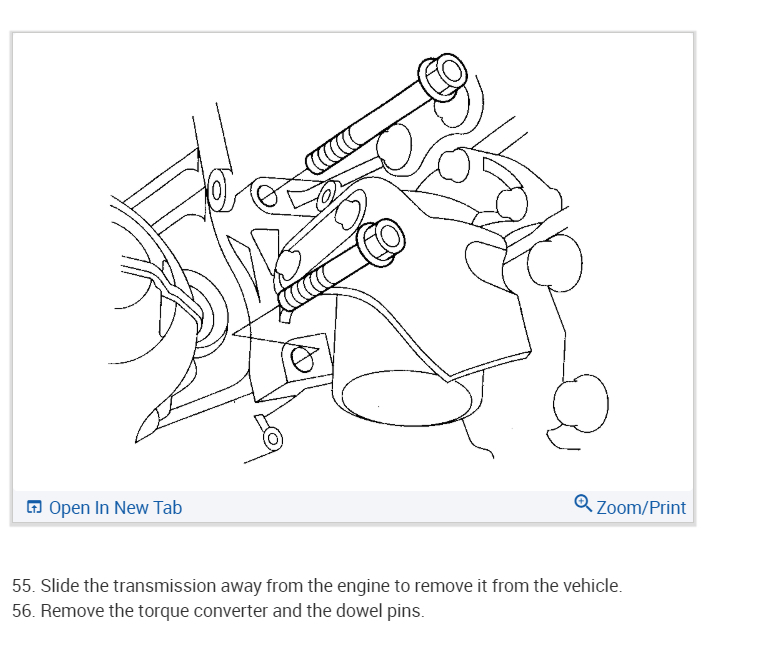 Open In New Tab

Zoom/Print

55. Slide the transmission away from the engine to remove it from the vehicle.
56. Remove the torque converter and the dowel pins.