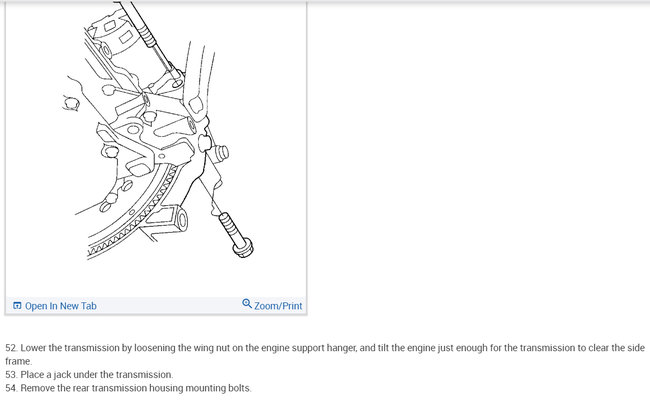 Open In New Tab

Zoom/Print

52. Lower the transmission by loosening the wing nut on the engine support hanger, and tilt the engine just enough for the transmission to clear the side frame.
53. Place a jack under the transmission.
54. Remove the rear transmission housing mounting bolts.